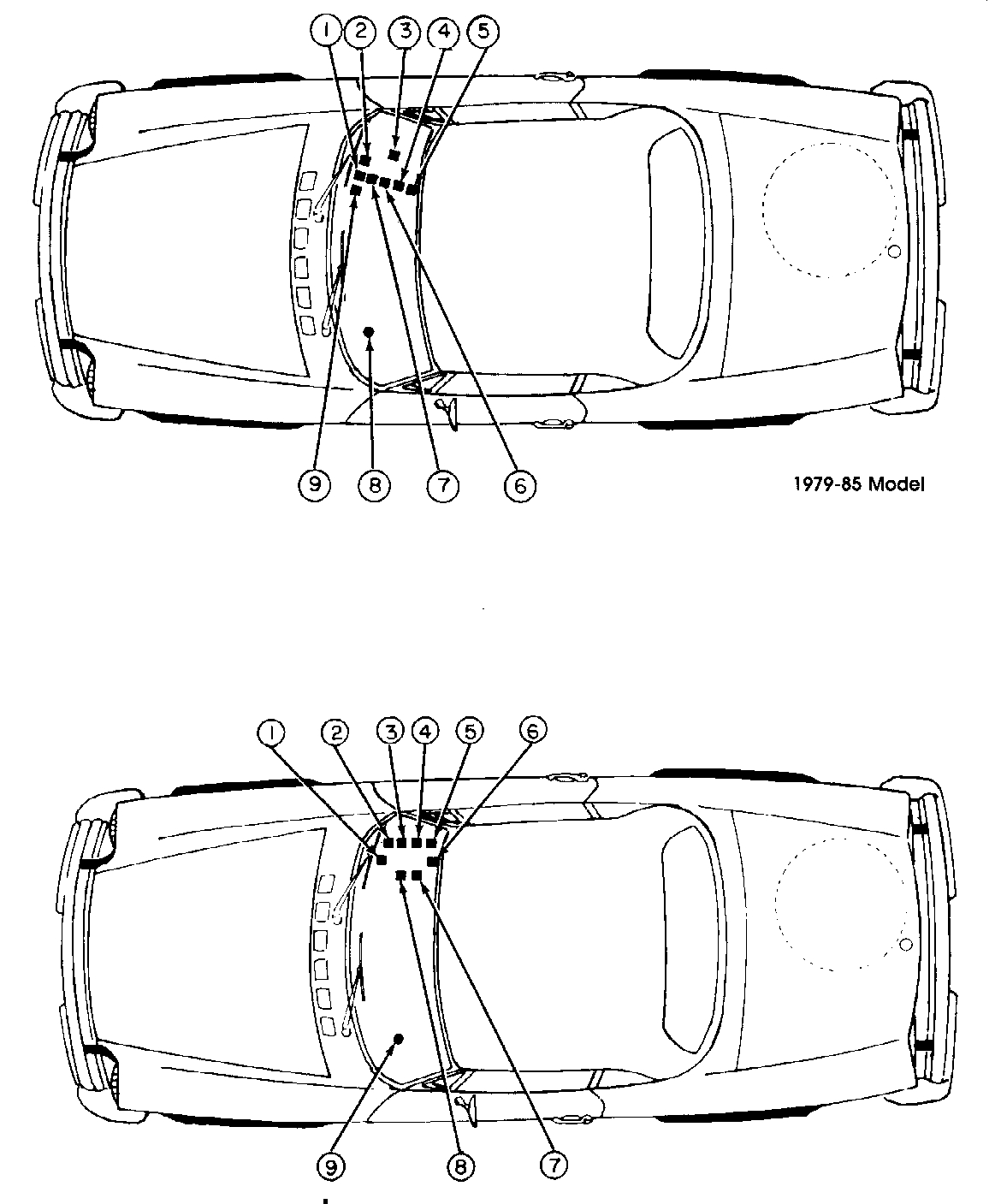 1 2 3 4 5

9 8 7 6

1979-85 Model

1 2 3 4 5 6

9 8 7